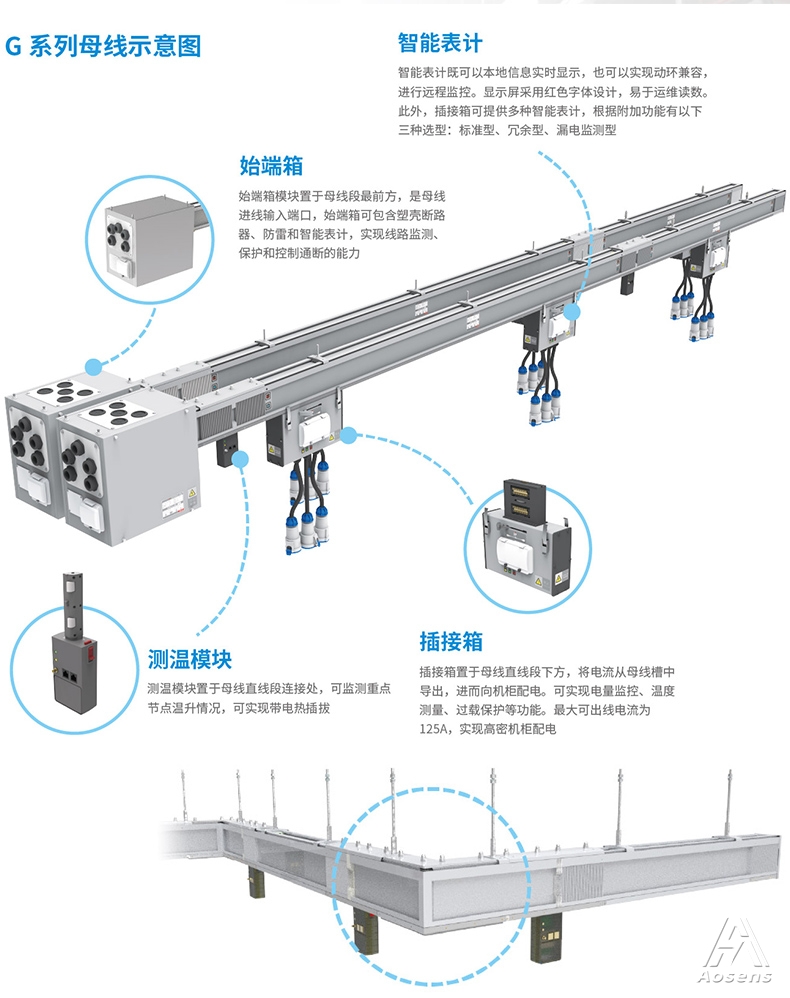 G 系列母线示意图

智能表计

智能表计既可以本地信息实时显示，也可以实现动环兼容，进行远程监控。显示屏采用红色字体设计，易于运维读数。此外，插接箱可提供多种智能表计，根据附加功能有以下三种选型：标准型、冗余型、漏电监测型

始端箱

始端箱模块置于母线段最前方，是母线进线输入端口，始端箱可包含塑壳断路器、防雷和智能表计，实现线路监测、保护和控制通断的能力

测温模块

测温模块置于母线直线段连接处，可监测重点节点温升情况，可实现带电热插拔

插接箱

插接箱置于母线直线段下方，将电流从母线槽中导出，进而向机柜配电。可实现电量监控、温度测量、过载保护等功能。最大可出线电流为125A，实现高密机柜配电

Aosens